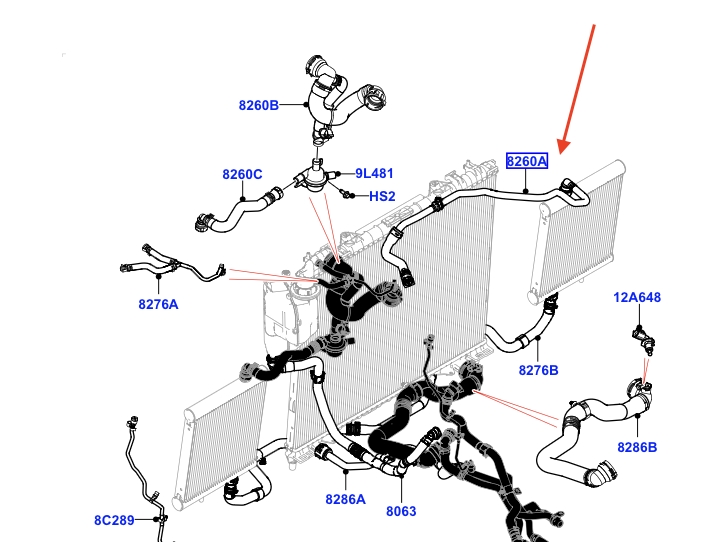 8260B
8260C
9L481
HS2
8260A
8276A
12A648
8276B
8286B
8286A
8063
8C289